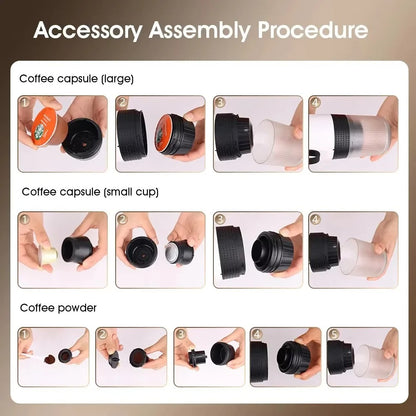 Accessory Assembly Procedure

Coffee capsule (large)

1

2

3

4

Coffee capsule (small cup)

1

2

3

4

Coffee powder

1

2

3

4

5